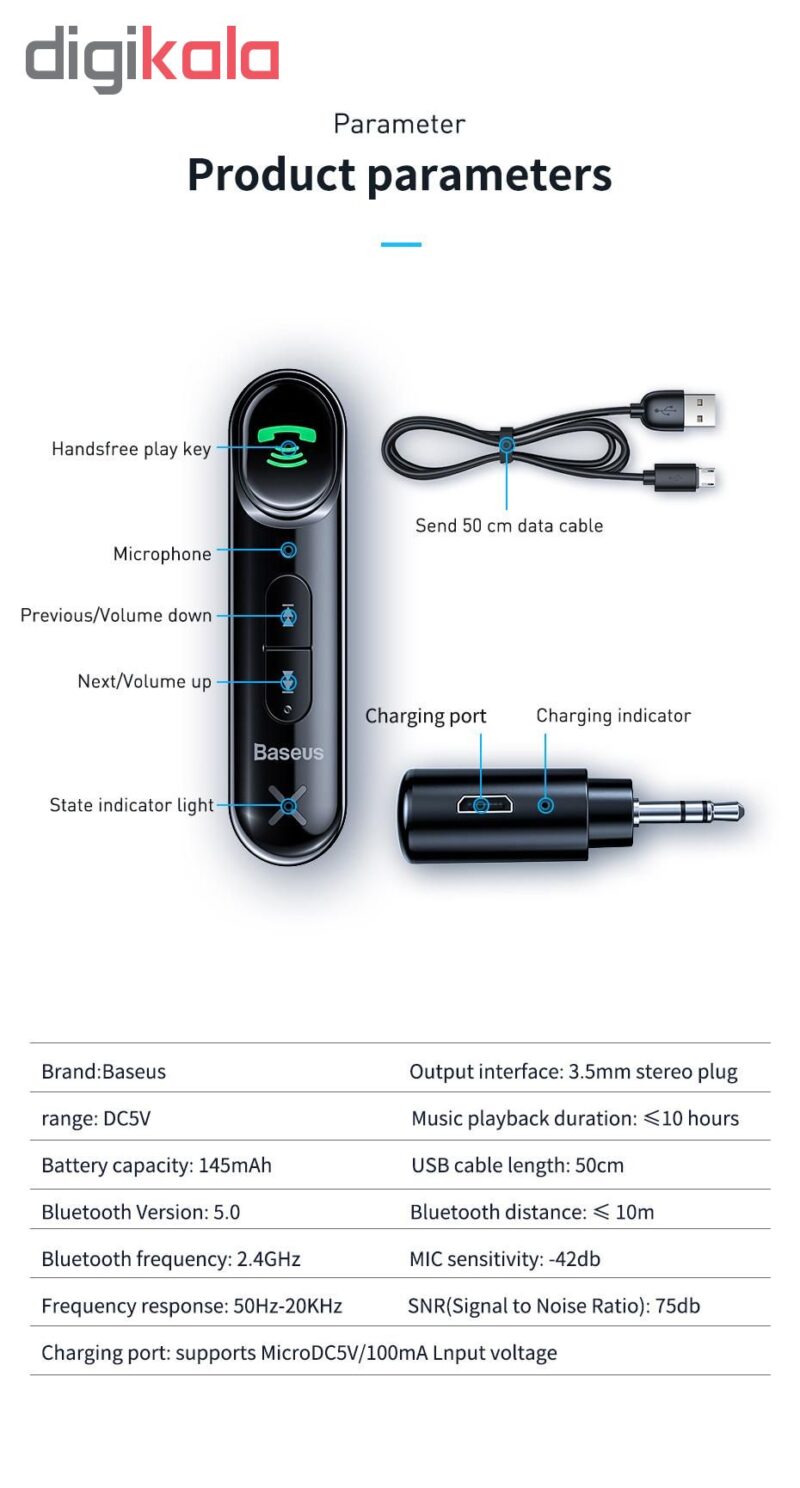 digikala

Parameter
Product parameters

Handsfree play key
Microphone
Previous/Volume down
Next/Volume up
Baseus
State indicator light
Send 50 cm data cable
Charging port
Charging indicator

| Brand:Baseus | Output interface: 3.5mm stereo plug |
|---|---|
| range: DC5V | Music playback duration: ≤10 hours |
| Battery capacity: 145mAh | USB cable length: 50cm |
| Bluetooth Version: 5.0 | Bluetooth distance: ≤ 10m |
| Bluetooth frequency: 2.4GHz | MIC sensitivity: -42db |
| Frequency response: 50Hz-20KHz | SNR(Signal to Noise Ratio): 75db |
| Charging port: supports MicroDC5V/100mA Lnput voltage | |